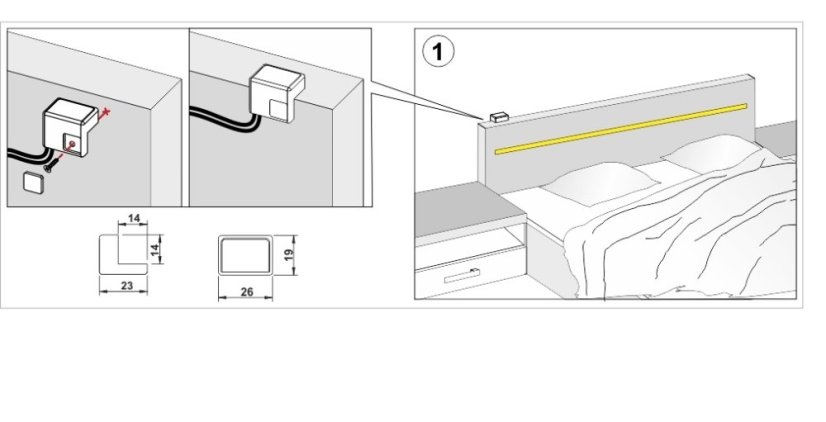 1

14

14

23

19

26