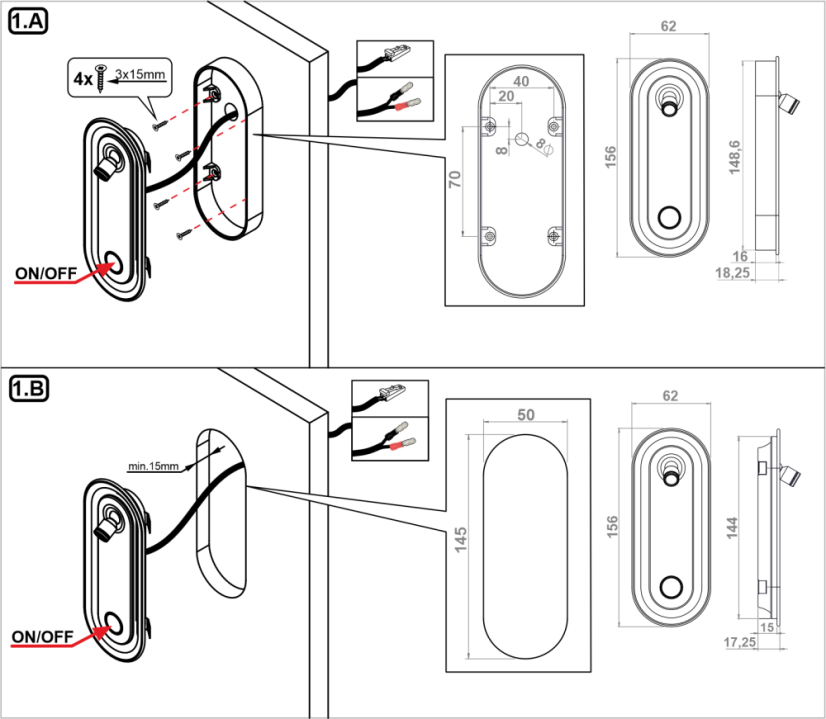 1.A

4x 3x15mm

ON/OFF

40
20
8
8
70

62
156
148,6
16
18,25

1.B

min.15mm

ON/OFF

50
145

62
156
144
15
17,25